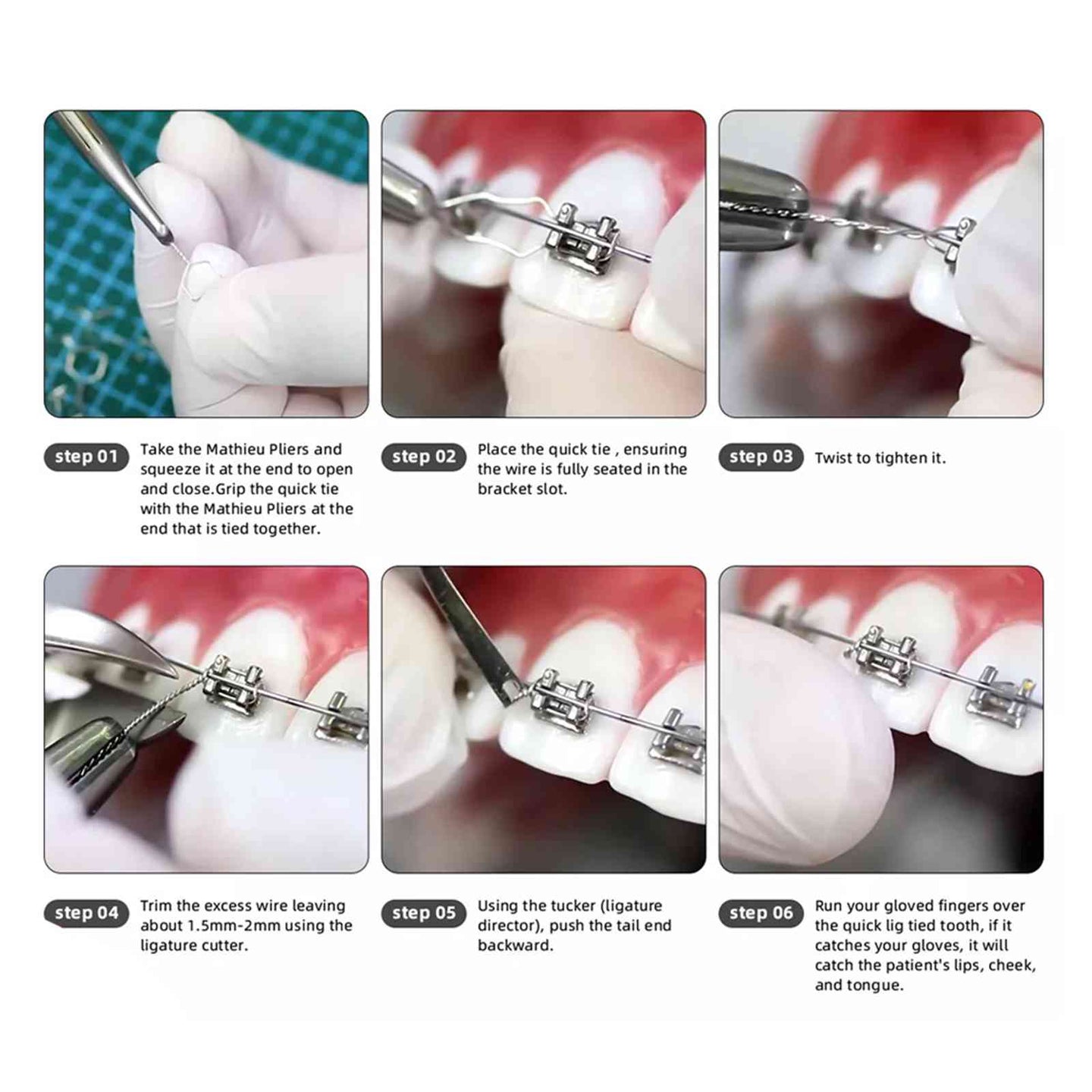 step 01 Take the Mathieu Pliers and squeeze it at the end to open and close.Grip the quick tie with the Mathieu Pliers at the end that is tied together.

step 02 Place the quick tie , ensuring the wire is fully seated in the bracket slot.

step 03 Twist to tighten it.

step 04 Trim the excess wire leaving about 1.5mm-2mm using the ligature cutter.

step 05 Using the tucker (ligature director), push the tail end backward.

step 06 Run your gloved fingers over the quick lig tied tooth, if it catches your gloves, it will catch the patient's lips, cheek, and tongue.