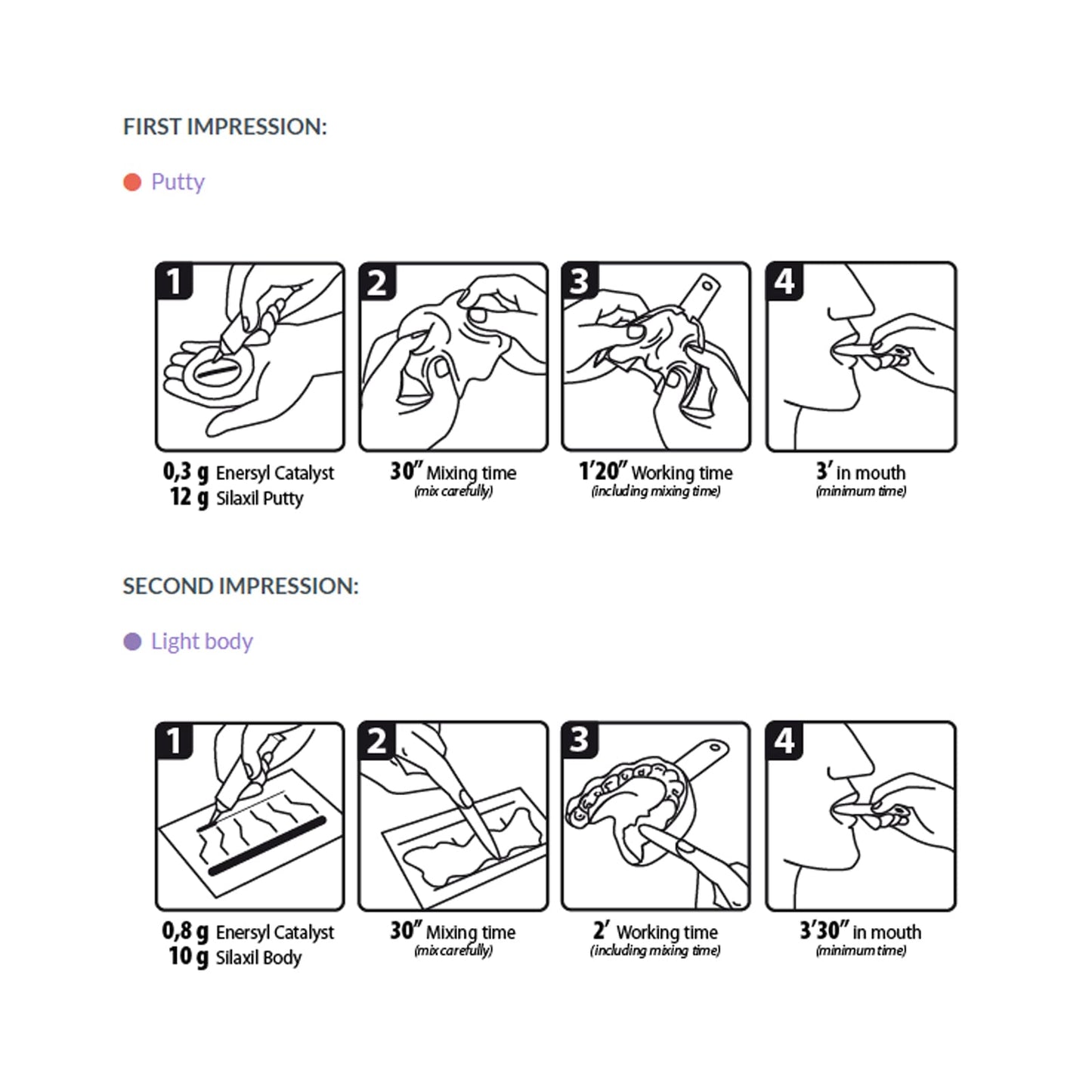 FIRST IMPRESSION:

Putty

1

0,3 g Enersyl Catalyst
12 g Silaxil Putty

2

30″ Mixing time
(mix carefully)

3

1′20″ Working time
(including mixing time)

4

3′ in mouth
(minimum time)

SECOND IMPRESSION:

Light body

1

0,8 g Enersyl Catalyst
10 g Silaxil Body

2

30″ Mixing time
(mix carefully)

3

2′ Working time
(including mixing time)

4

3′30″ in mouth
(minimum time)