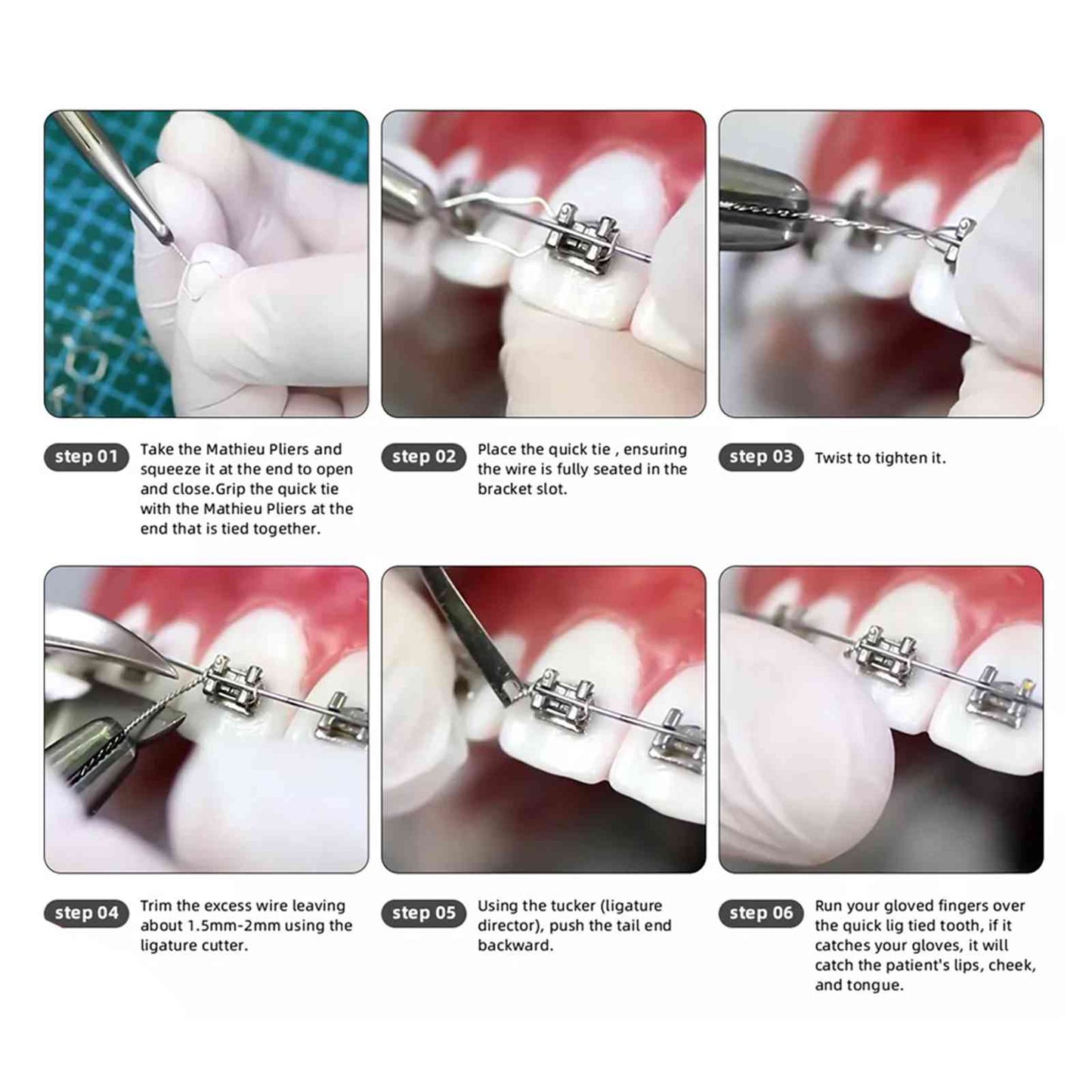 step 01 Take the Mathieu Pliers and squeeze it at the end to open and close.Grip the quick tie with the Mathieu Pliers at the end that is tied together.

step 02 Place the quick tie , ensuring the wire is fully seated in the bracket slot.

step 03 Twist to tighten it.

step 04 Trim the excess wire leaving about 1.5mm-2mm using the ligature cutter.

step 05 Using the tucker (ligature director), push the tail end backward.

step 06 Run your gloved fingers over the quick lig tied tooth, if it catches your gloves, it will catch the patient's lips, cheek, and tongue.